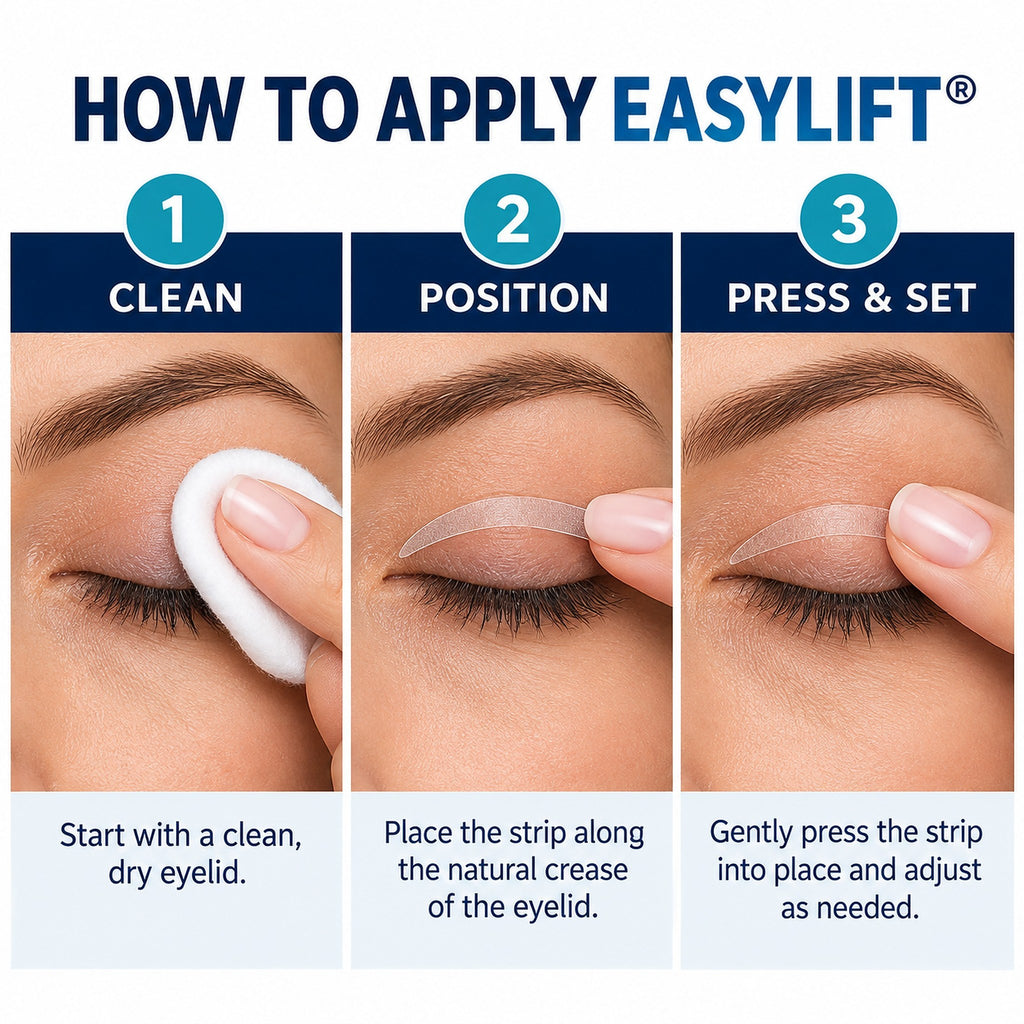 HOW TO APPLY EASYLIFT®

1

CLEAN

Start with a clean, dry eyelid.

2

POSITION

Place the strip along the natural crease of the eyelid.

3

PRESS & SET

Gently press the strip into place and adjust as needed.